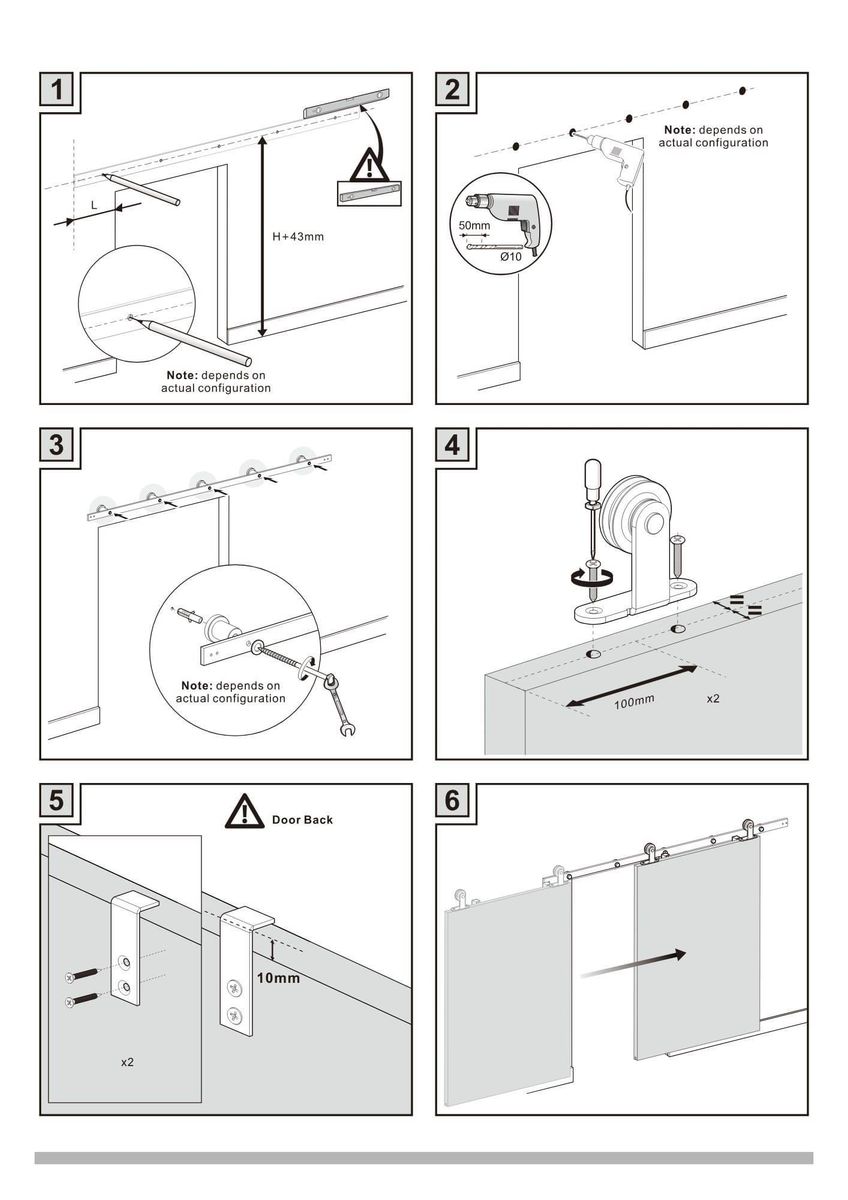 1

L

H+43mm

Note: depends on actual configuration

2

Note: depends on actual configuration

50mm

Ø10

3

Note: depends on actual configuration

4

100mm

x2

5

Door Back

10mm

x2

6