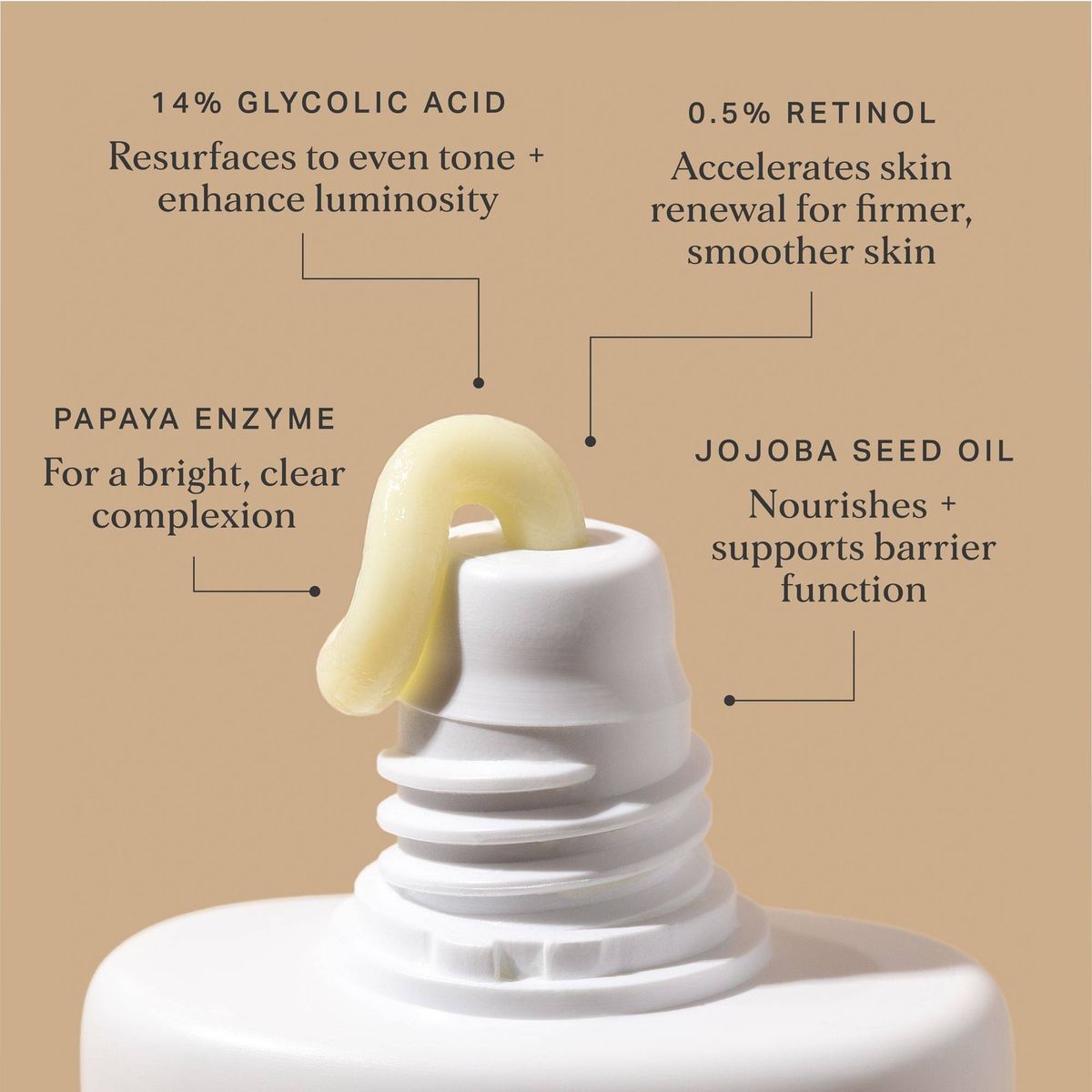 14% GLYCOLIC ACID
Resurfaces to even tone + enhance luminosity

0.5% RETINOL
Accelerates skin renewal for firmer, smoother skin

PAPAYA ENZYME
For a bright, clear complexion

JOJOBA SEED OIL
Nourishes + supports barrier function