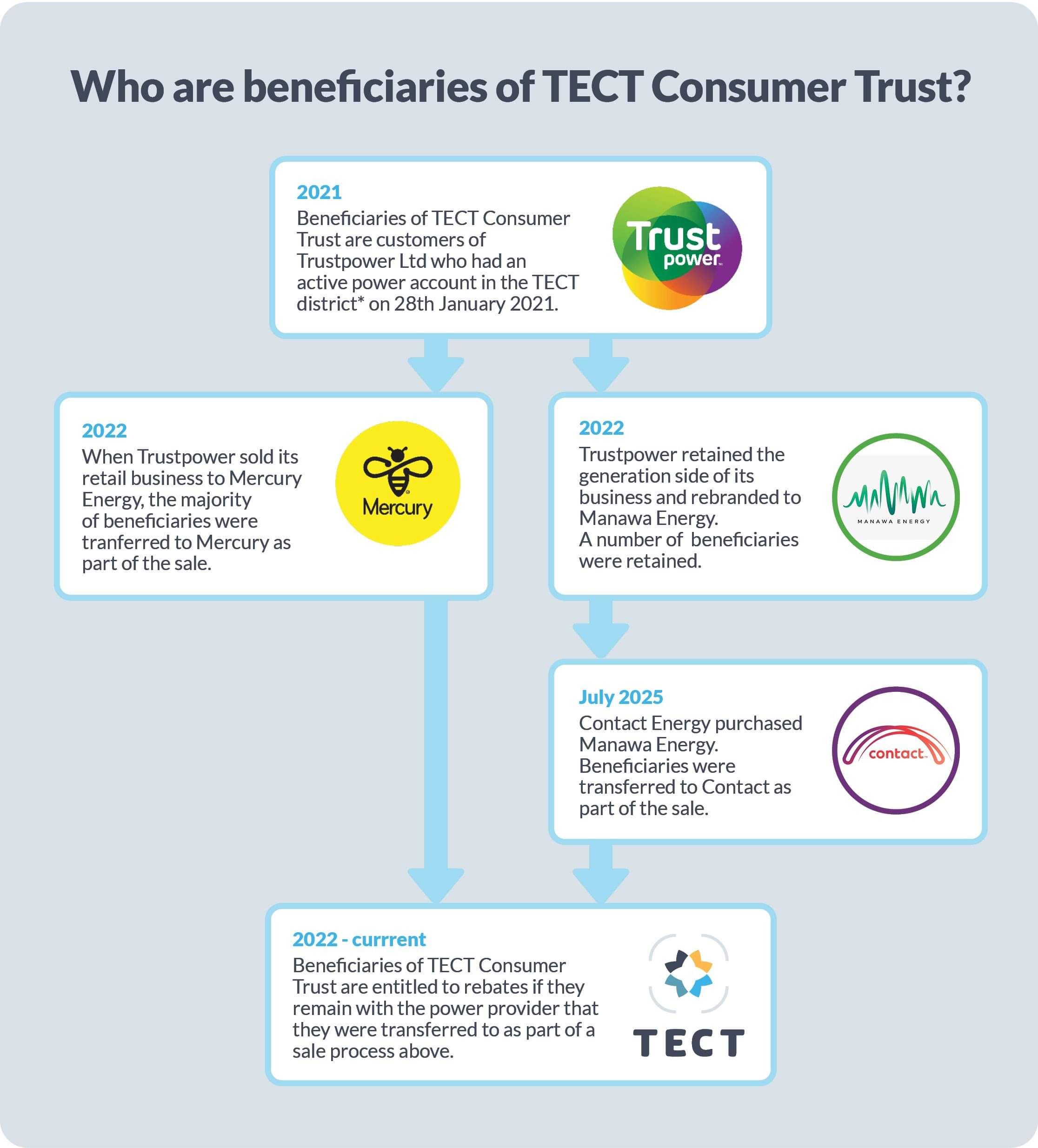 Who are beneficiaries of TECT Consumer Trust?

2021
Beneficiaries of TECT Consumer Trust are customers of Trustpower Ltd who had an active power account in the TECT district* on 28th January 2021.

Trust power

2022
When Trustpower sold its retail business to Mercury Energy, the majority of beneficiaries were tranferred to Mercury as part of the sale.

Mercury

2022
Trustpower retained the generation side of its business and rebranded to Manawa Energy.
A number of beneficiaries were retained.

MANAWA ENERGY

July 2025
Contact Energy purchased Manawa Energy. Beneficiaries were transferred to Contact as part of the sale.

contact

2022 - currrent
Beneficiaries of TECT Consumer Trust are entitled to rebates if they remain with the power provider that they were transferred to as part of a sale process above.

TECT