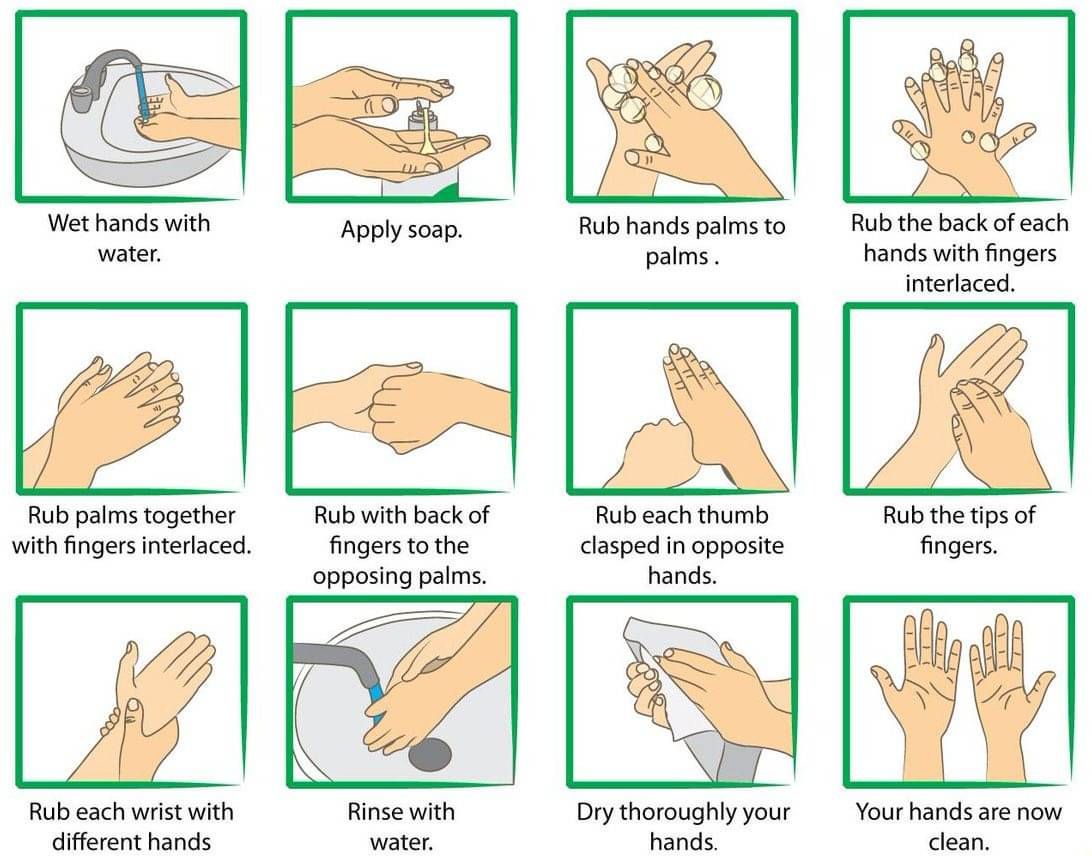 Wet hands with water.

Apply soap.

Rub hands palms to palms .

Rub the back of each hands with fingers interlaced.

Rub palms together with fingers interlaced.

Rub with back of fingers to the opposing palms.

Rub each thumb clasped in opposite hands.

Rub the tips of fingers.

Rub each wrist with different hands

Rinse with water.

Dry thoroughly your hands.

Your hands are now clean.