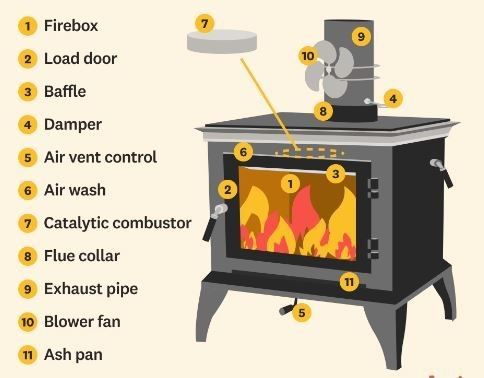 1 Firebox
2 Load door
3 Baffle
4 Damper
5 Air vent control
6 Air wash
7 Catalytic combustor
8 Flue collar
9 Exhaust pipe
10 Blower fan
11 Ash pan

7
9
10
4
8
6
3
1
2
11
5