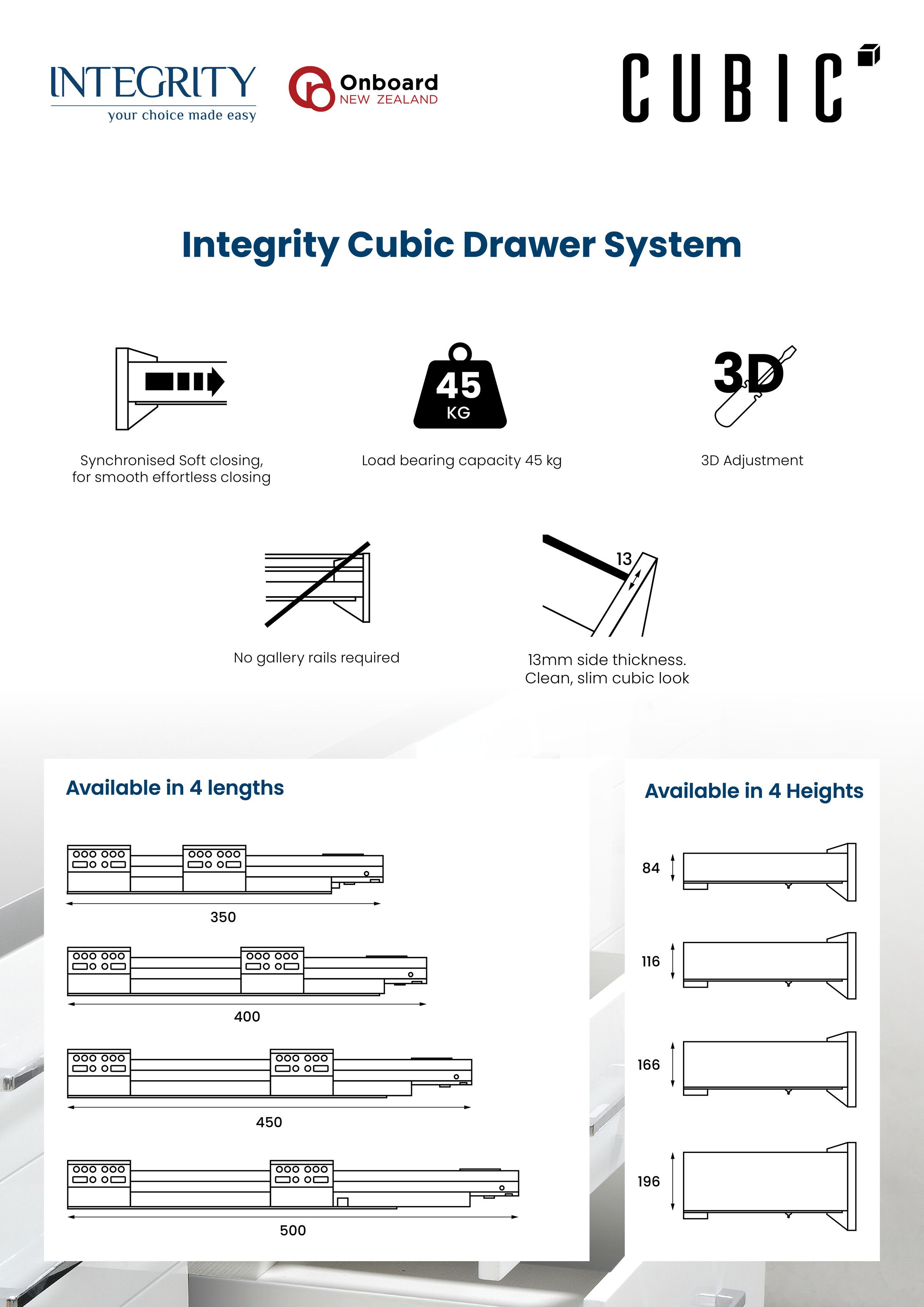 INTEGRITY
your choice made easy

Onboard
NEW ZEALAND

CUBIC

Integrity Cubic Drawer System

Synchronised Soft closing, for smooth effortless closing

45
KG

Load bearing capacity 45 kg

3D

3D Adjustment

No gallery rails required

13

13mm side thickness. Clean, slim cubic look

Available in 4 lengths

350

400

450

500

Available in 4 Heights

84

116

166

196