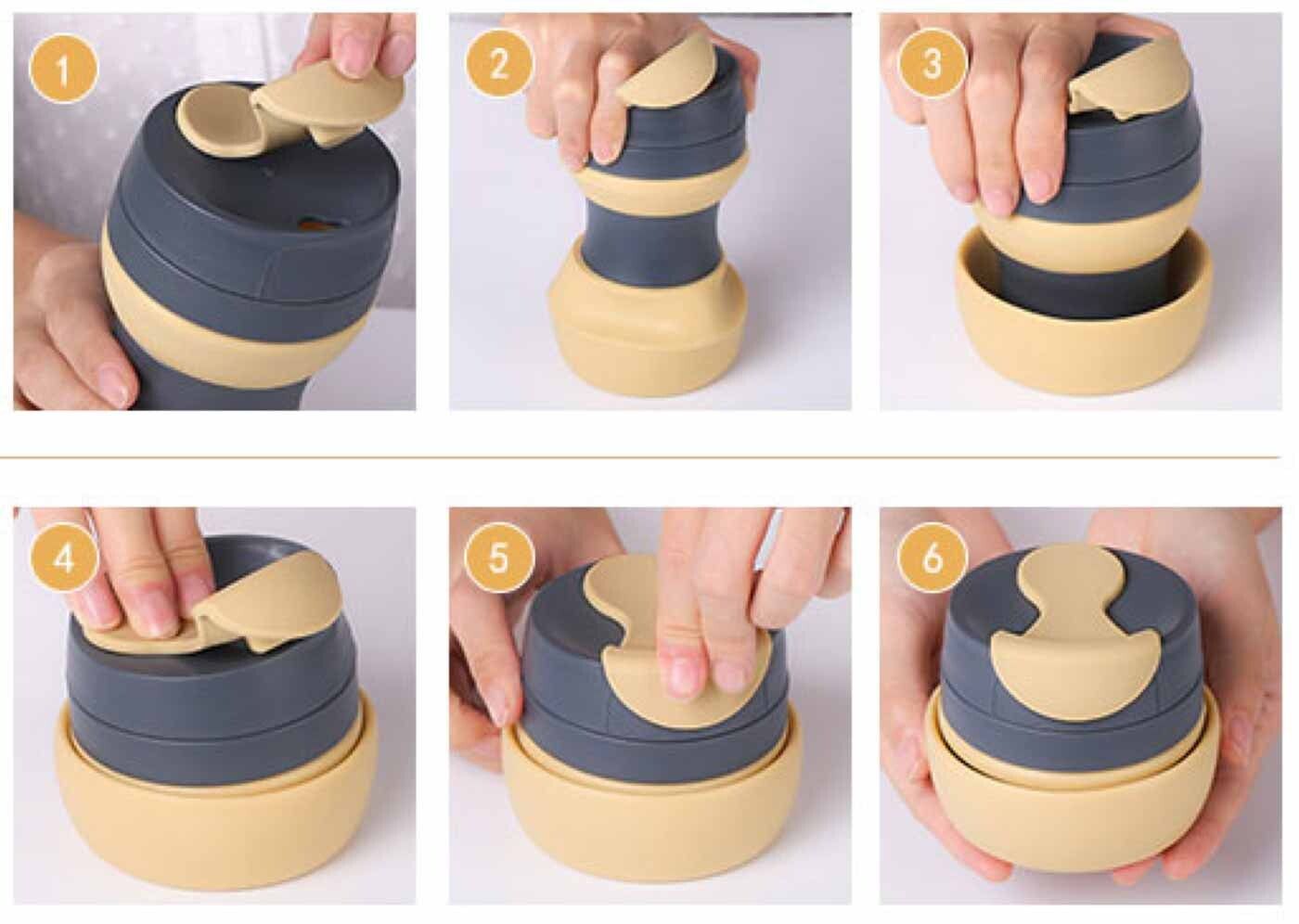 1

2

3

4

5

6