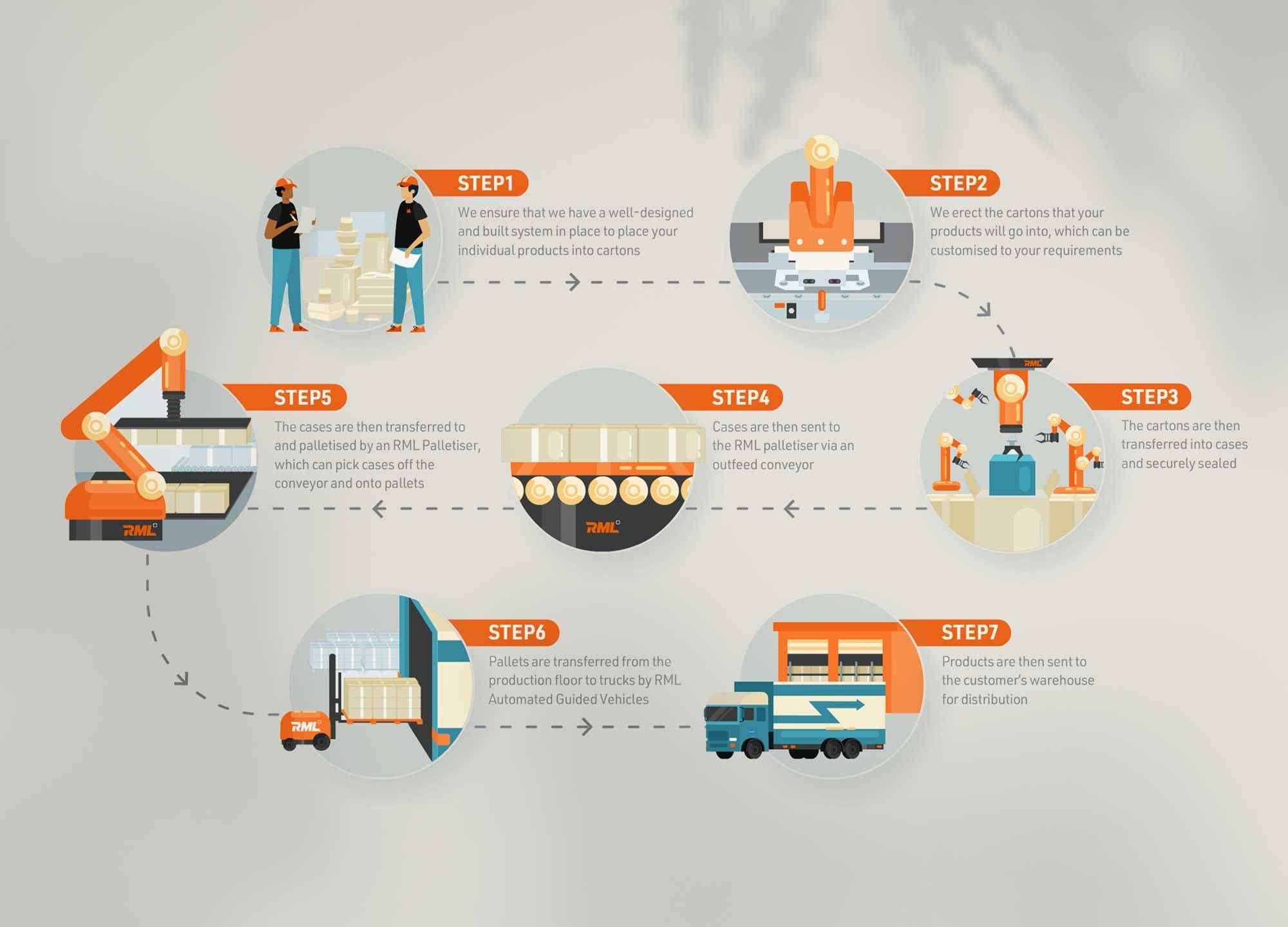 STEP1
We ensure that we have a well-designed and built system in place to place your individual products into cartons

STEP2
We erect the cartons that your products will go into, which can be customised to your requirements

RML

STEP3
The cartons are then transferred into cases and securely sealed

STEP4
Cases are then sent to the RML palletiser via an outfeed conveyor

RML

STEP5
The cases are then transferred to and palletised by an RML Palletiser, which can pick cases off the conveyor and onto pallets

RML

STEP6
Pallets are transferred from the production floor to trucks by RML Automated Guided Vehicles

RML

STEP7
Products are then sent to the customer's warehouse for distribution