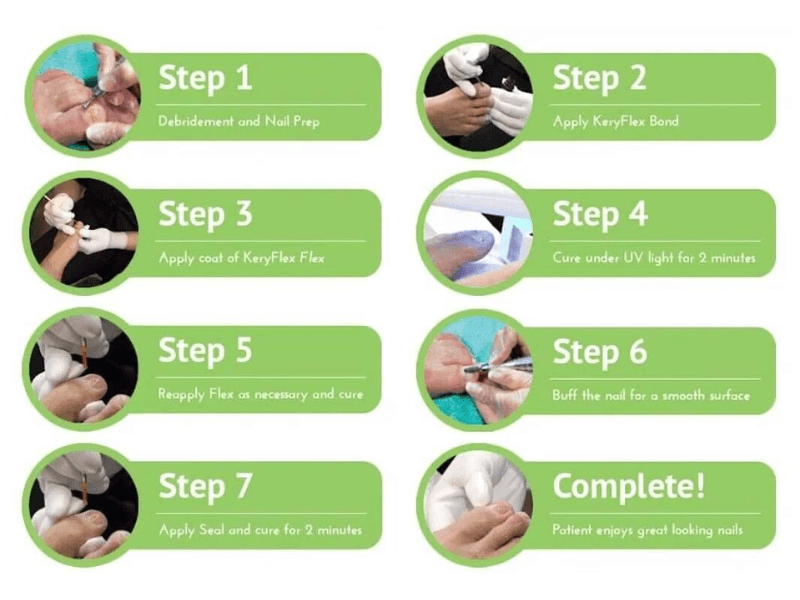 Step 1
Debridement and Nail Prep

Step 2
Apply KeryFlex Bond

Step 3
Apply coat of KeryFlex Flex

Step 4
Cure under UV light for 2 minutes

Step 5
Reapply Flex as necessary and cure

Step 6
Buff the nail for a smooth surface

Step 7
Apply Seal and cure for 2 minutes

Complete!
Patient enjoys great looking nails