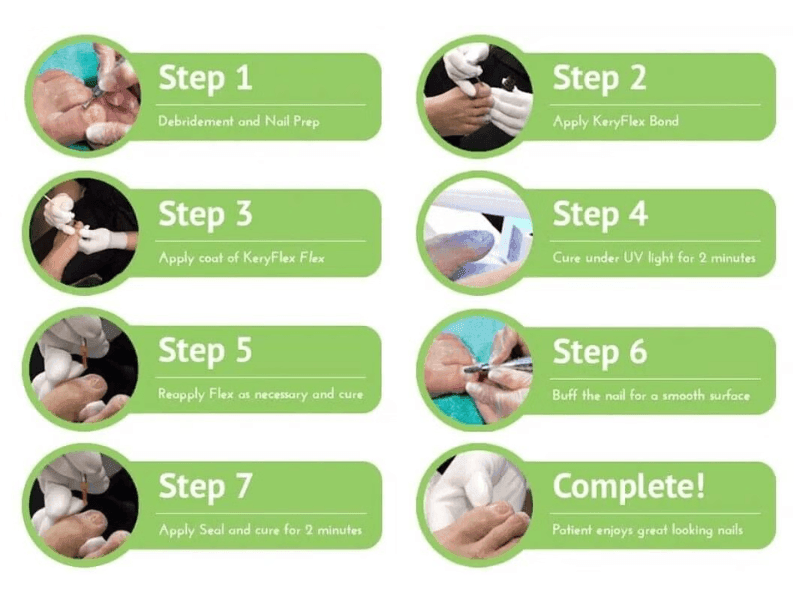 Step 1
Debridement and Nail Prep

Step 2
Apply KeryFlex Bond

Step 3
Apply coat of KeryFlex Flex

Step 4
Cure under UV light for 2 minutes

Step 5
Reapply Flex as necessary and cure

Step 6
Buff the nail for a smooth surface

Step 7
Apply Seal and cure for 2 minutes

Complete!
Patient enjoys great looking nails