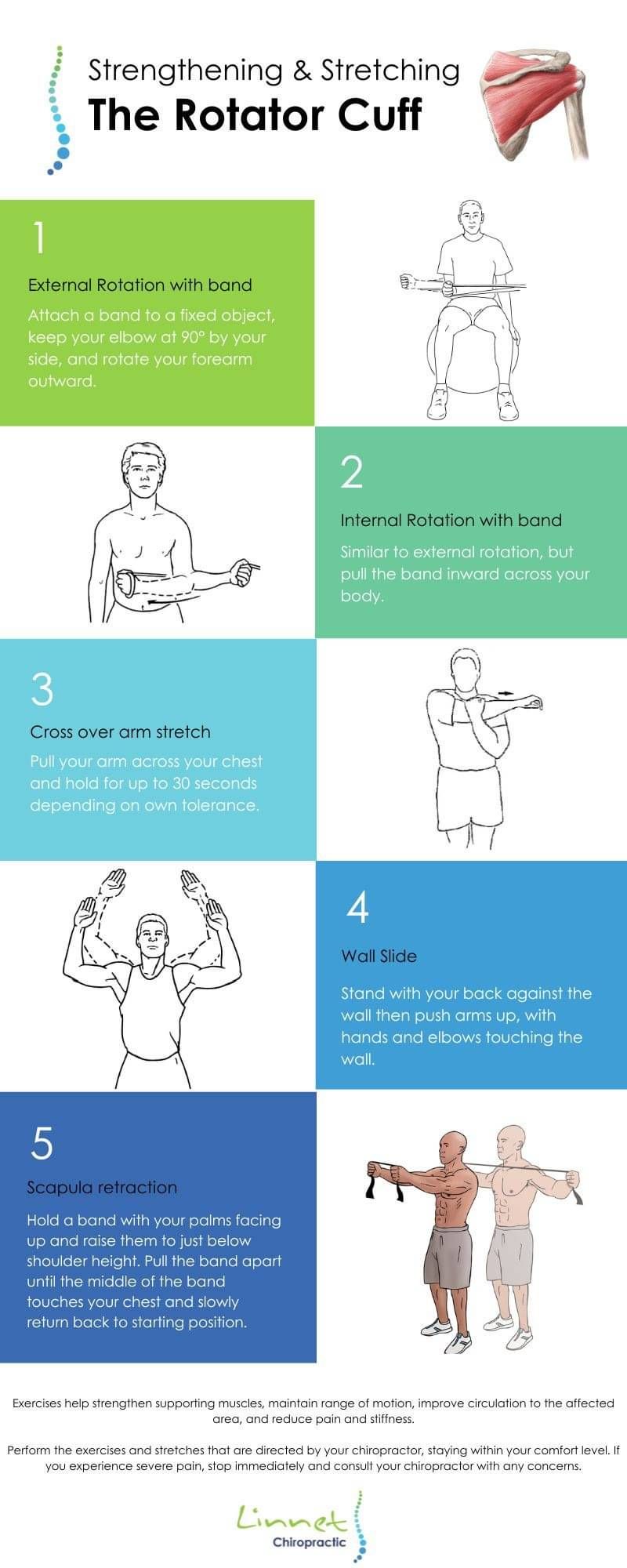 Strengthening & Stretching
The Rotator Cuff

1

External Rotation with band

Attach a band to a fixed object, keep your elbow at 90° by your side, and rotate your forearm outward.

2

Internal Rotation with band

Similar to external rotation, but pull the band inward across your body.

3

Cross over arm stretch

Pull your arm across your chest and hold for up to 30 seconds depending on own tolerance.

4

Wall Slide

Stand with your back against the wall then push arms up, with hands and elbows touching the wall.

5

Scapula retraction

Hold a band with your palms facing up and raise them to just below shoulder height. Pull the band apart until the middle of the band touches your chest and slowly return back to starting position.

Exercises help strengthen supporting muscles, maintain range of motion, improve circulation to the affected area, and reduce pain and stiffness.

Perform the exercises and stretches that are directed by your chiropractor, staying within your comfort level. If you experience severe pain, stop immediately and consult your chiropractor with any concerns.

Linnet
Chiropractic