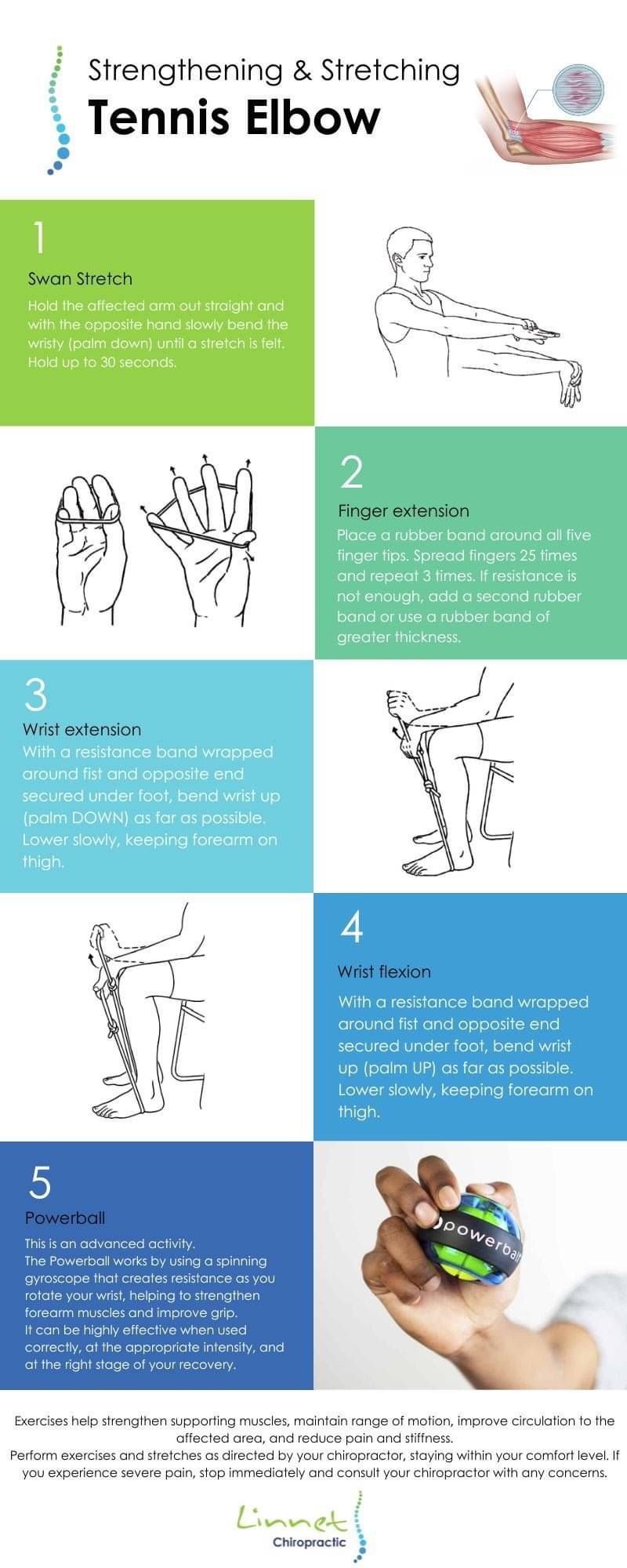 Strengthening & Stretching
Tennis Elbow

1
Swan Stretch
Hold the affected arm out straight and with the opposite hand slowly bend the wristy (palm down) until a stretch is felt. Hold up to 30 seconds.

2
Finger extension
Place a rubber band around all five finger tips. Spread fingers 25 times and repeat 3 times. If resistance is not enough, add a second rubber band or use a rubber band of greater thickness.

3
Wrist extension
With a resistance band wrapped around fist and opposite end secured under foot, bend wrist up (palm DOWN) as far as possible. Lower slowly, keeping forearm on thigh.

4
Wrist flexion
With a resistance band wrapped around fist and opposite end secured under foot, bend wrist up (palm UP) as far as possible. Lower slowly, keeping forearm on thigh.

5
Powerball
This is an advanced activity.
The Powerball works by using a spinning gyroscope that creates resistance as you rotate your wrist, helping to strengthen forearm muscles and improve grip.
It can be highly effective when used correctly, at the appropriate intensity, and at the right stage of your recovery.

powerball

Exercises help strengthen supporting muscles, maintain range of motion, improve circulation to the affected area, and reduce pain and stiffness.
Perform exercises and stretches as directed by your chiropractor, staying within your comfort level. If you experience severe pain, stop immediately and consult your chiropractor with any concerns.

Linnet
Chiropractic