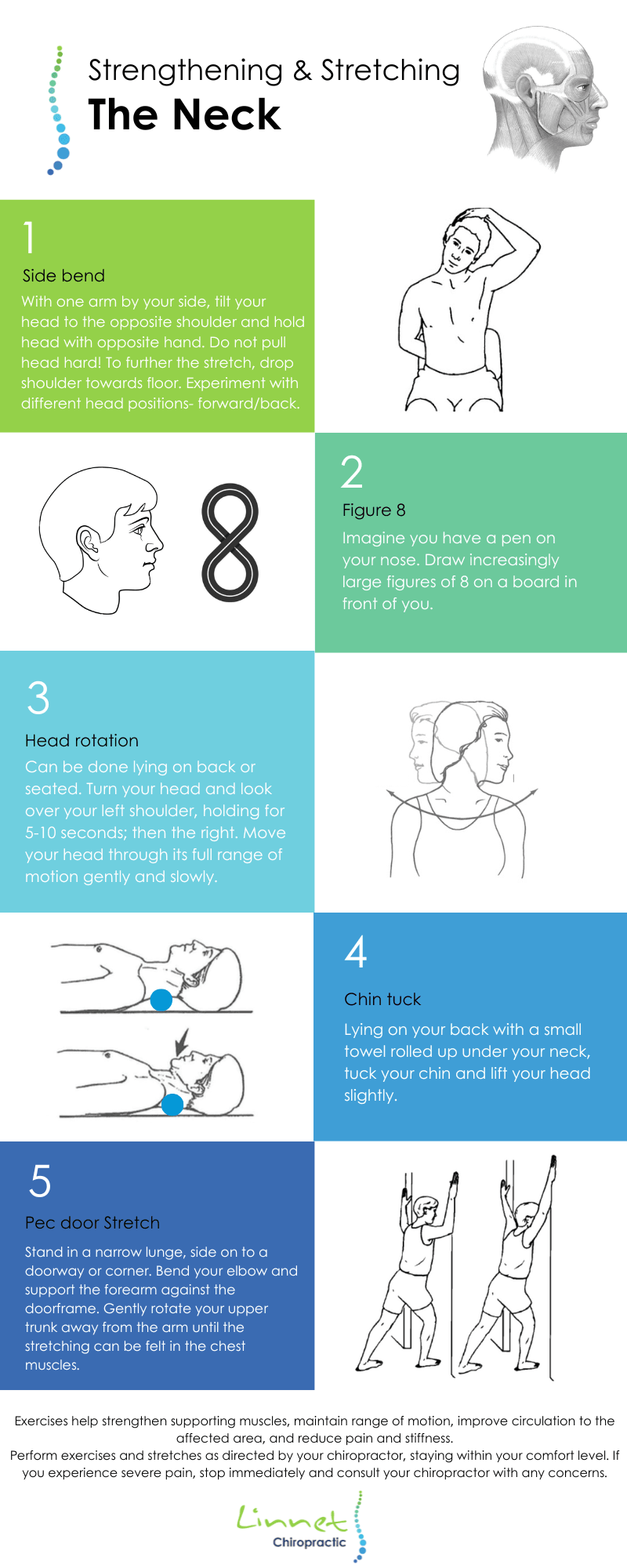 Strengthening & Stretching
The Neck

1
Side bend
With one arm by your side, tilt your head to the opposite shoulder and hold head with opposite hand. Do not pull head hard! To further the stretch, drop shoulder towards floor. Experiment with different head positions- forward/back.

2
Figure 8
Imagine you have a pen on your nose. Draw increasingly large figures of 8 on a board in front of you.

3
Head rotation
Can be done lying on back or seated. Turn your head and look over your left shoulder, holding for 5-10 seconds; then the right. Move your head through its full range of motion gently and slowly.

4
Chin tuck
Lying on your back with a small towel rolled up under your neck, tuck your chin and lift your head slightly.

5
Pec door Stretch
Stand in a narrow lunge, side on to a doorway or corner. Bend your elbow and support the forearm against the doorframe. Gently rotate your upper trunk away from the arm until the stretching can be felt in the chest muscles.

Exercises help strengthen supporting muscles, maintain range of motion, improve circulation to the affected area, and reduce pain and stiffness.
Perform exercises and stretches as directed by your chiropractor, staying within your comfort level. If you experience severe pain, stop immediately and consult your chiropractor with any concerns.

Linnet
Chiropractic