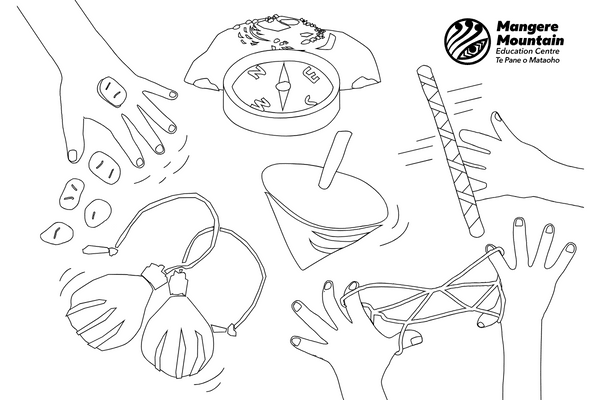 Mangere Mountain
Education Centre
Te Pane o Mataoho

N
E
S
W