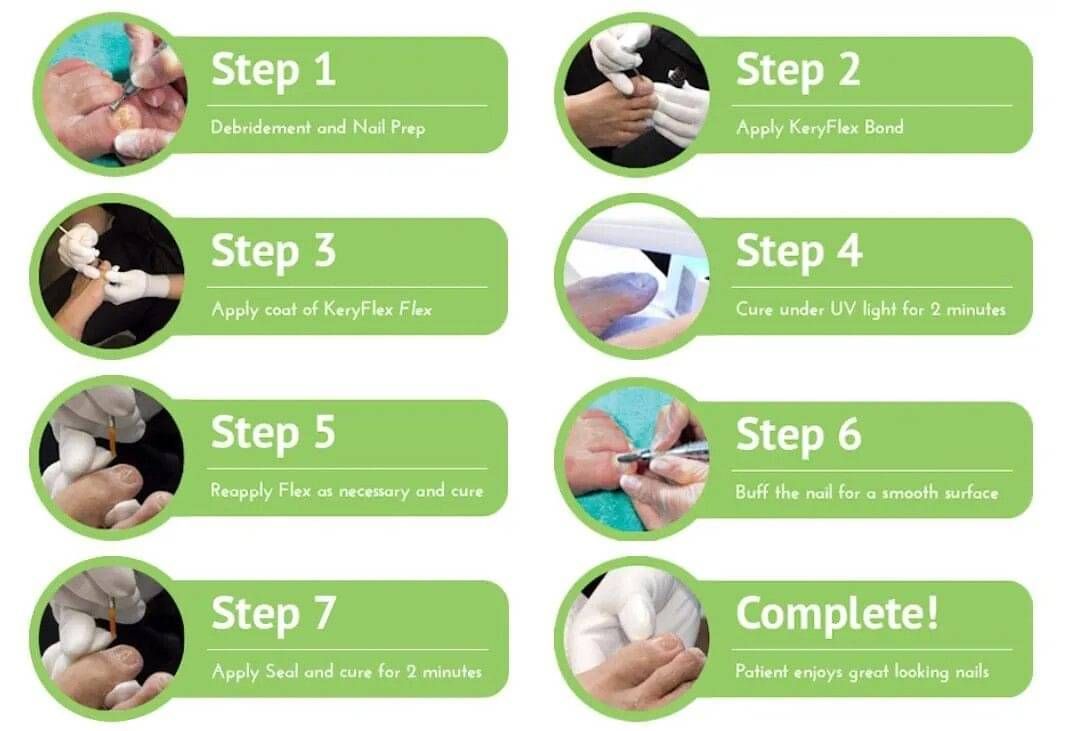 Step 1
Debridement and Nail Prep

Step 2
Apply KeryFlex Bond

Step 3
Apply coat of KeryFlex Flex

Step 4
Cure under UV light for 2 minutes

Step 5
Reapply Flex as necessary and cure

Step 6
Buff the nail for a smooth surface

Step 7
Apply Seal and cure for 2 minutes

Complete!
Patient enjoys great looking nails