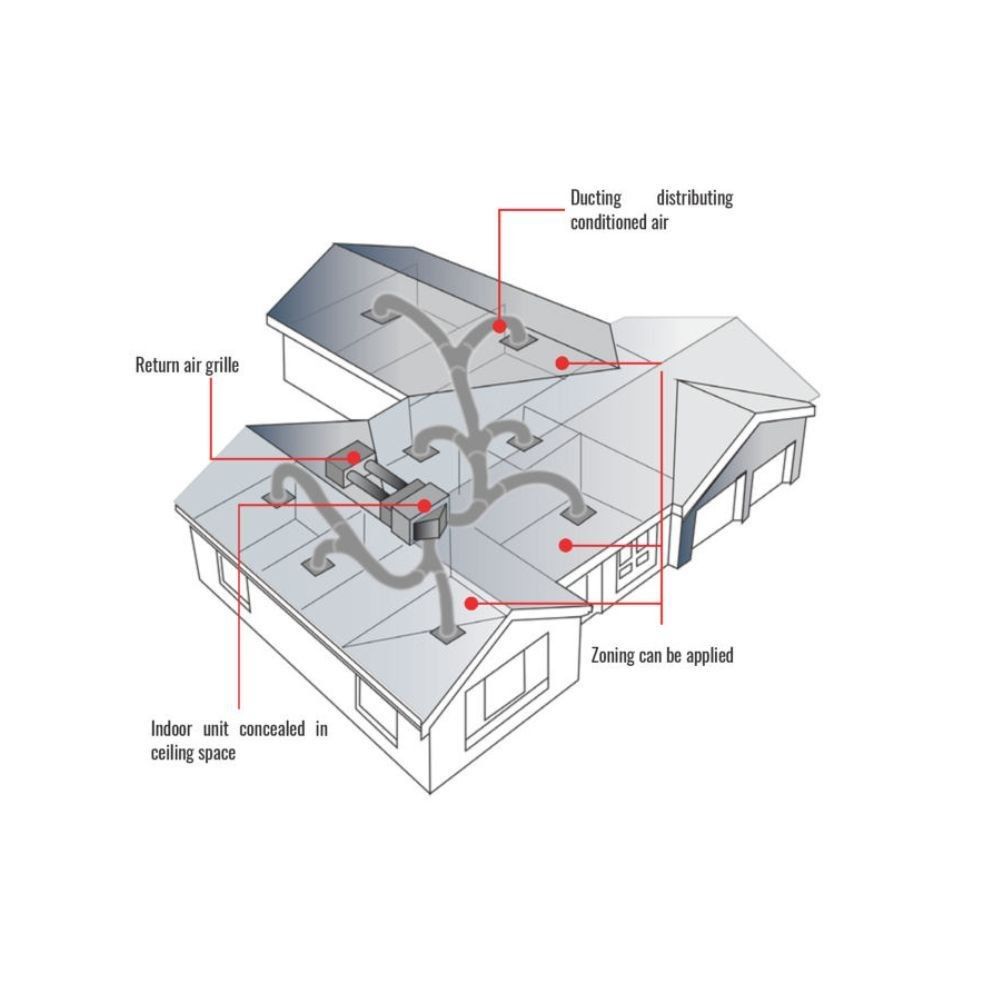 Ducting distributing conditioned air

Return air grille

Zoning can be applied

Indoor unit concealed in ceiling space