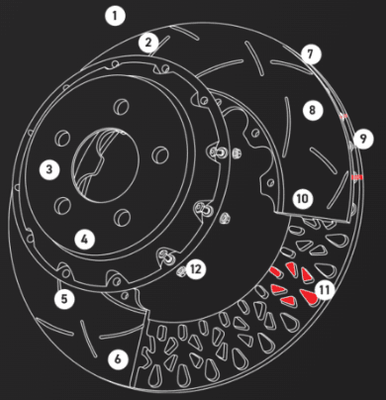 1
2
7
8
9
3
10
4
12
11
5
6