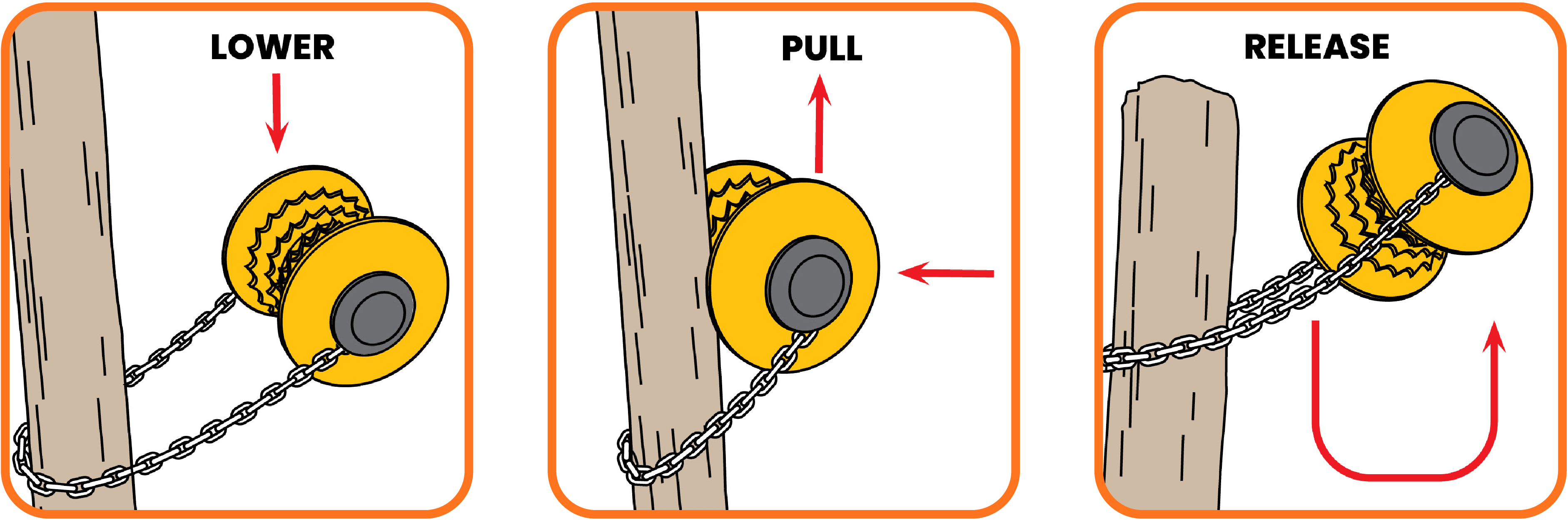 LOWER

PULL

RELEASE